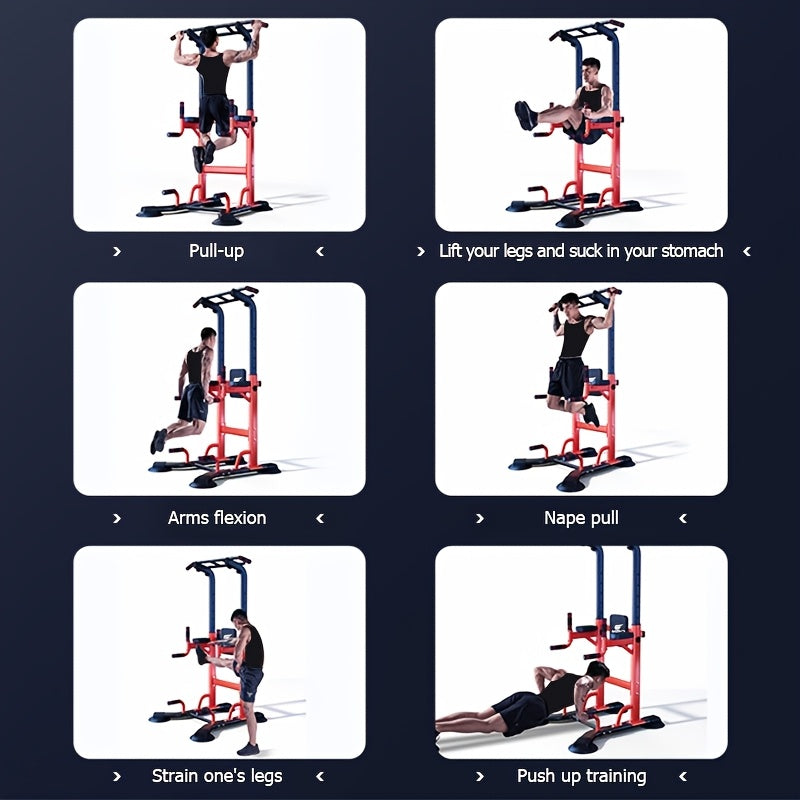 › Pull-up ‹

› Lift your legs and suck in your stomach ‹

› Arms flexion ‹

› Nape pull ‹

› Strain one's legs ‹

› Push up training ‹