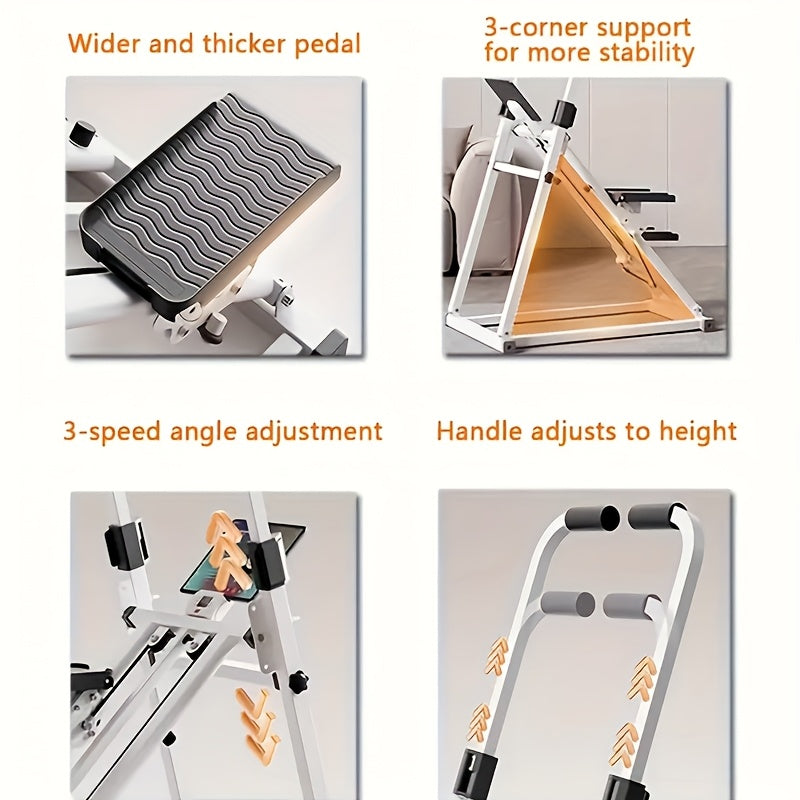 Wider and thicker pedal

3-corner support for more stability

3-speed angle adjustment

Handle adjusts to height