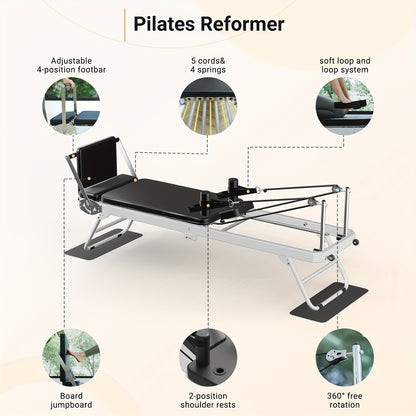 Pilates Reformer

Adjustable 4-position footbar

5 cords& 4 springs

soft loop and loop system

Board jumpboard

2-position shoulder rests

360° free rotation